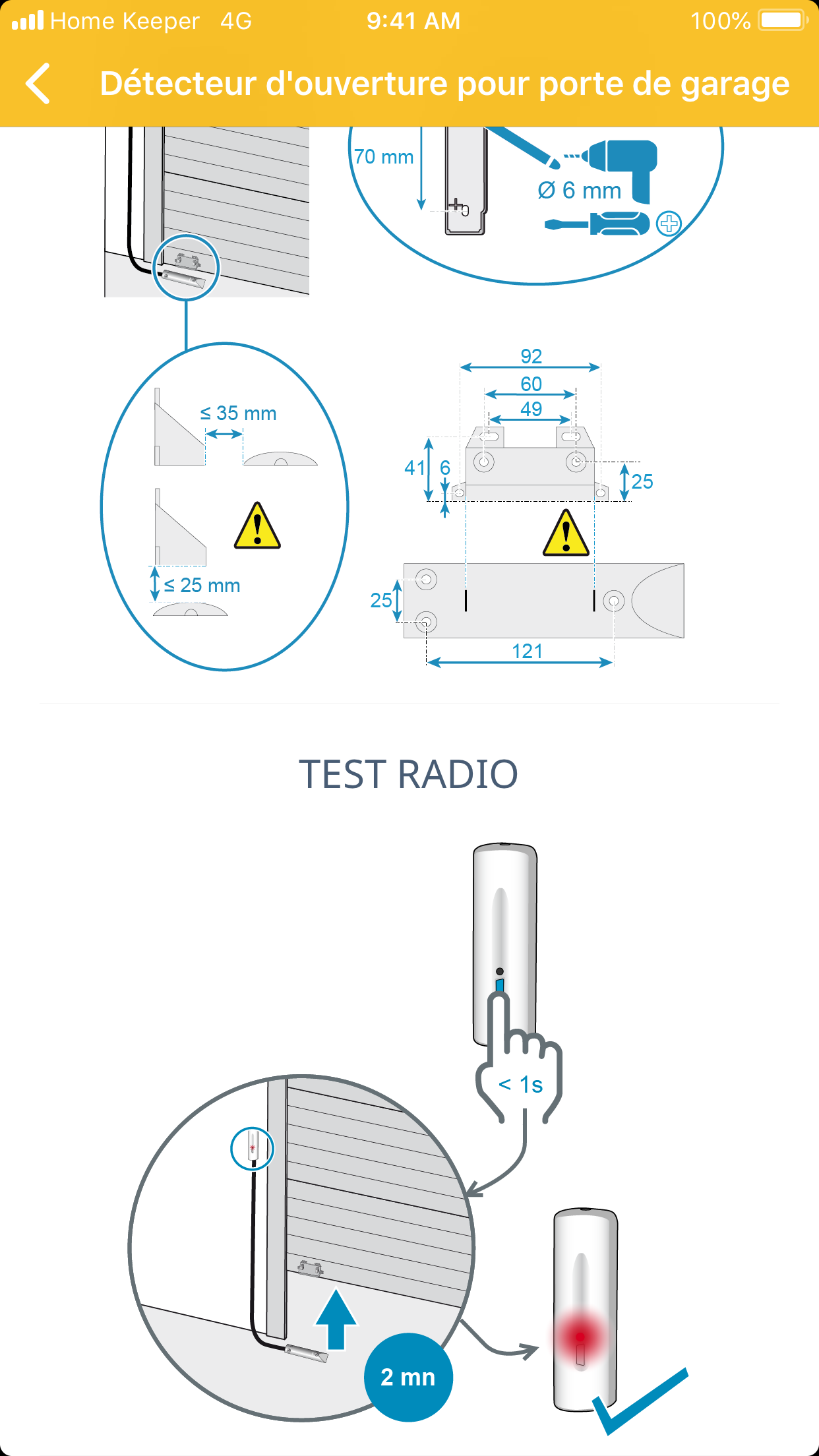 Home Keeper 4G 9:41 AM 100%

Détecteur d'ouverture pour porte de garage

70 mm

Ø 6 mm

≤ 35 mm

≤ 25 mm

92

60

49

41

6

25

25

121

TEST RADIO

< 1s

2 mn